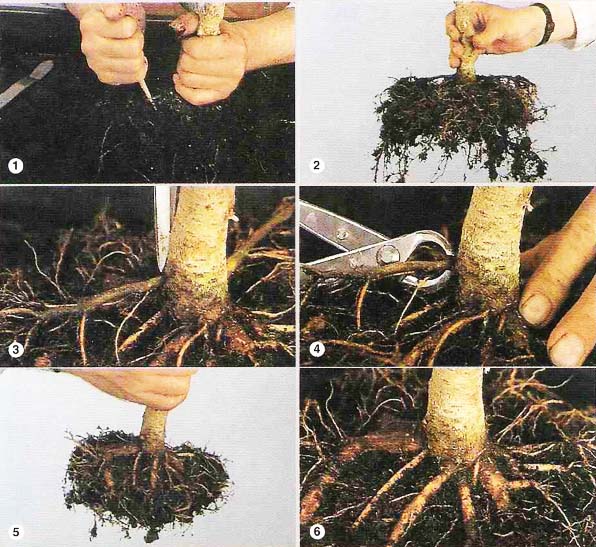 1

2

3

4

5

6